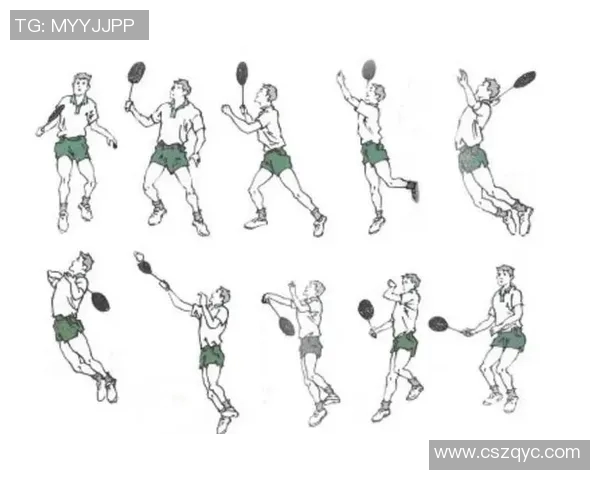 TG: MYYJJPP

www.cszqyc.com